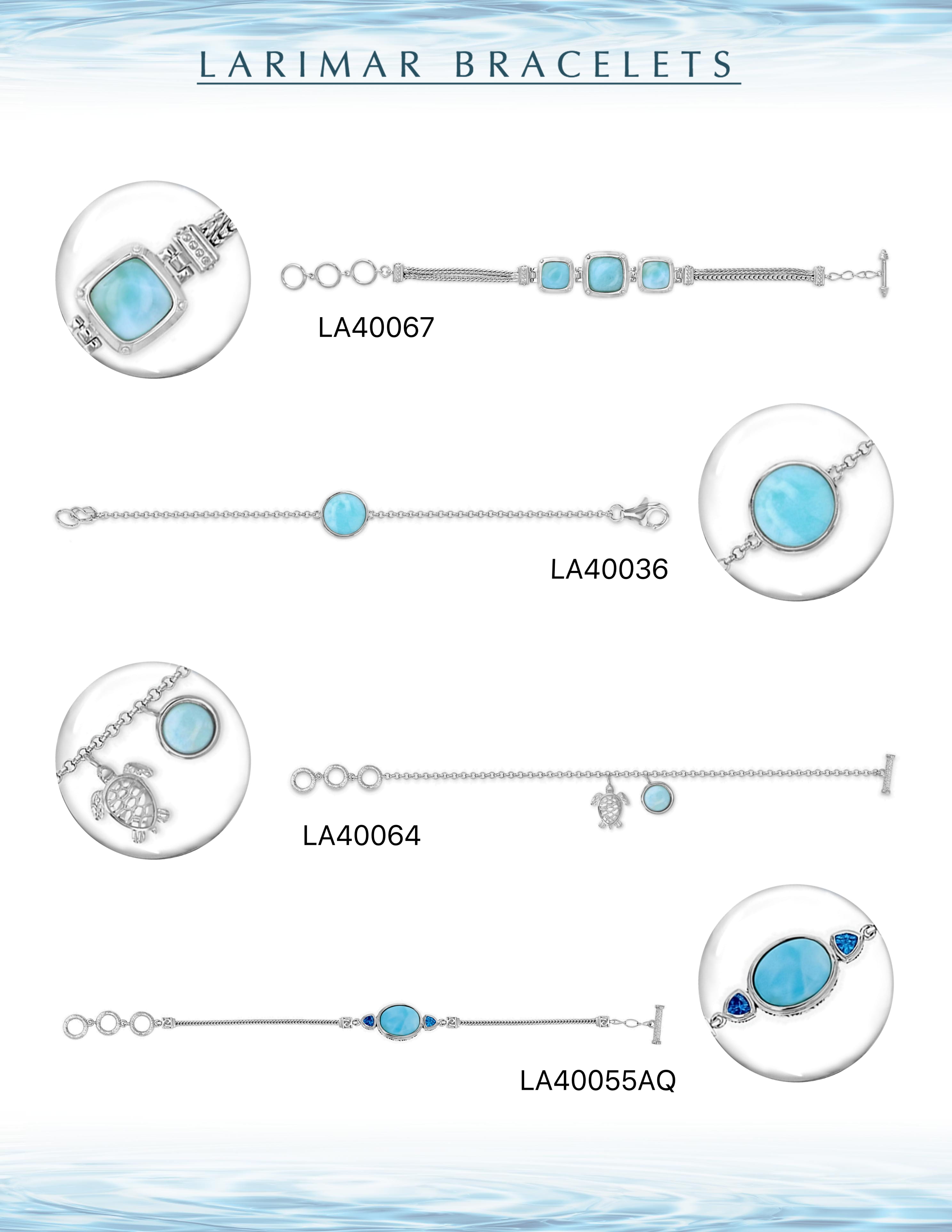 LARIMAR BRACELETS

LA40067

LA40036

LA40064

LA40055AQ